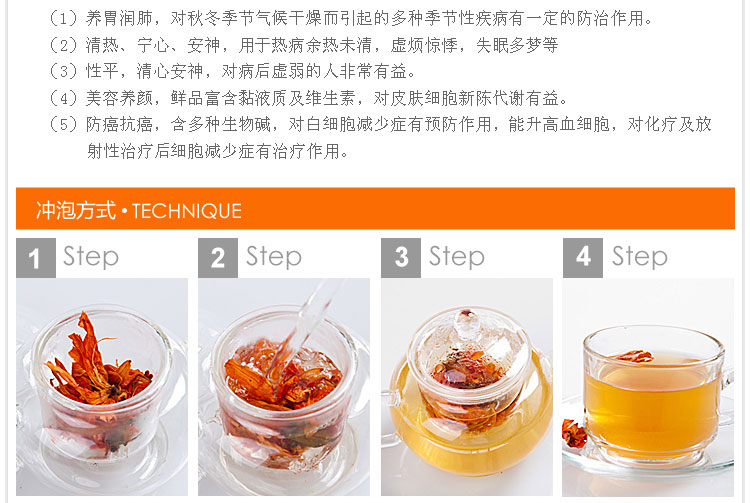 （1）养胃润肺，对秋冬季节气候干燥而引起的多种季节性疾病有一定的防治作用。
（2）清热、宁心、安神，用于热病余热未清，虚烦惊悸，失眠多梦等
（3）性平，清心安神，对病后虚弱的人非常有益。
（4）美容养颜，鲜品富含黏液质及维生素，对皮肤细胞新陈代谢有益。
（5）防癌抗癌，含多种生物碱，对白细胞减少症有预防作用，能升高血细胞，对化疗及放射性治疗后细胞减少症有治疗作用。

冲泡方式 • TECHNIQUE

1 Step

2 Step

3 Step

4 Step